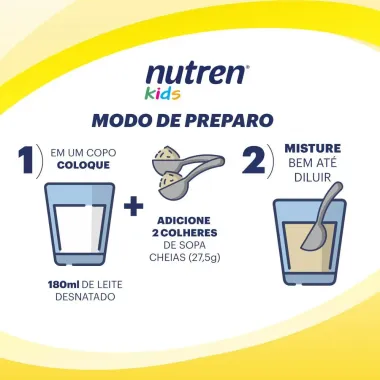 nutren®
kids

MODO DE PREPARO

1) EM UM COPO COLOQUE

180ml DE LEITE DESNATADO

+

ADICIONE 2 COLHERES DE SOPA CHEIAS (27,5g)

2) MISTURE BEM ATÉ DILUIR