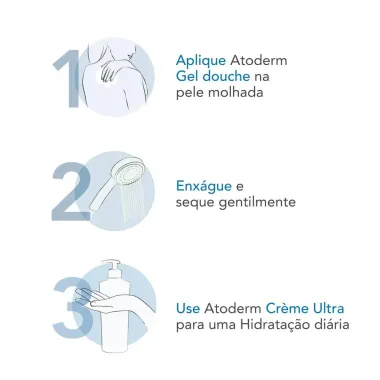 1

Aplique Atoderm Gel douche na pele molhada

2

Enxágue e seque gentilmente

3

Use Atoderm Crème Ultra para uma Hidratação diária