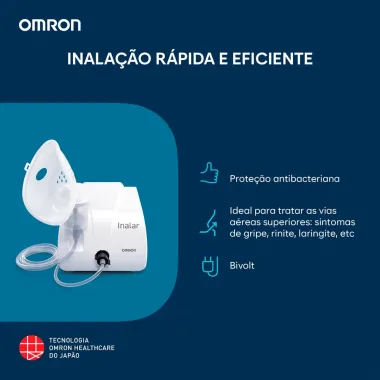 OMRON

INALAÇÃO RÁPIDA E EFICIENTE

Inalar

OMRON

Proteção antibacteriana

Ideal para tratar as vias aéreas superiores: sintomas de gripe, rinite, laringite, etc

Bivolt

TECNOLOGIA
OMRON HEALTHCARE
DO JAPÃO